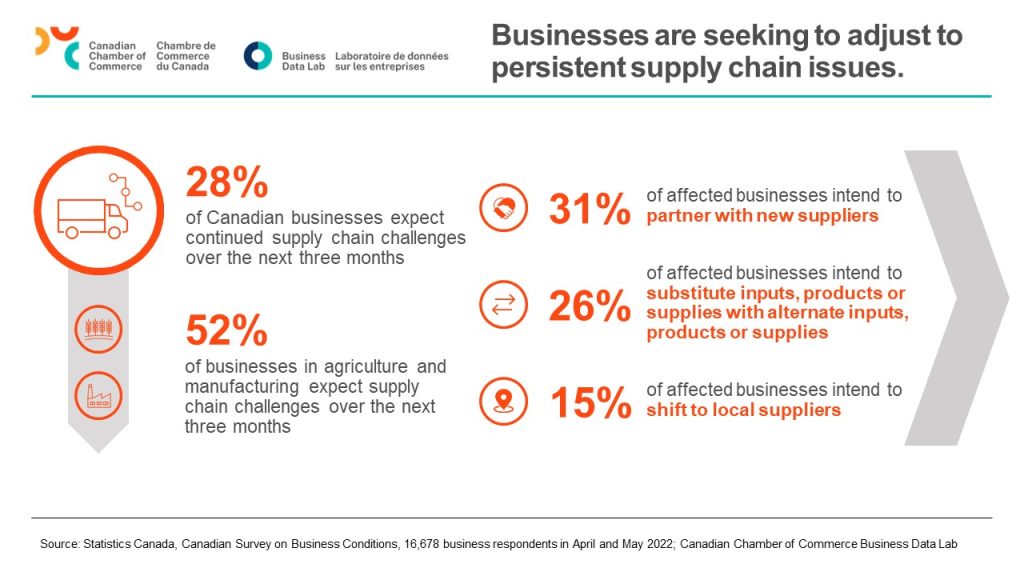 Canadian Chamber of Commerce
Chambre de Commerce du Canada

Business Data Lab
Laboratoire de données sur les entreprises

Businesses are seeking to adjust to persistent supply chain issues.

28%
of Canadian businesses expect continued supply chain challenges over the next three months

52%
of businesses in agriculture and manufacturing expect supply chain challenges over the next three months

31% of affected businesses intend to partner with new suppliers

26% of affected businesses intend to substitute inputs, products or supplies with alternate inputs, products or supplies

15% of affected businesses intend to shift to local suppliers

Source: Statistics Canada, Canadian Survey on Business Conditions, 16,678 business respondents in April and May 2022; Canadian Chamber of Commerce Business Data Lab